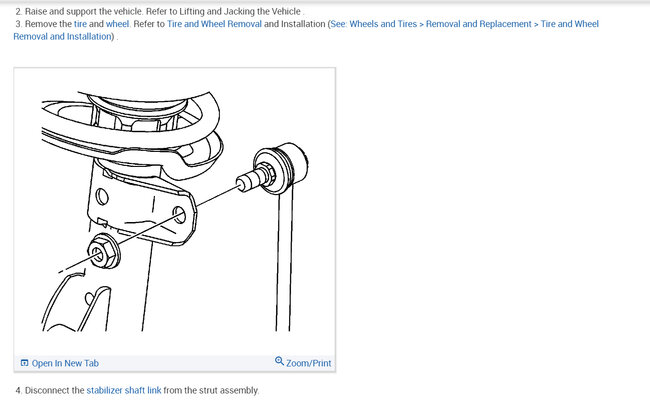 2. Raise and support the vehicle. Refer to Lifting and Jacking the Vehicle .
3. Remove the tire and wheel. Refer to Tire and Wheel Removal and Installation (See: Wheels and Tires > Removal and Replacement > Tire and Wheel Removal and Installation) .

Open In New Tab

Zoom/Print

4. Disconnect the stabilizer shaft link from the strut assembly.