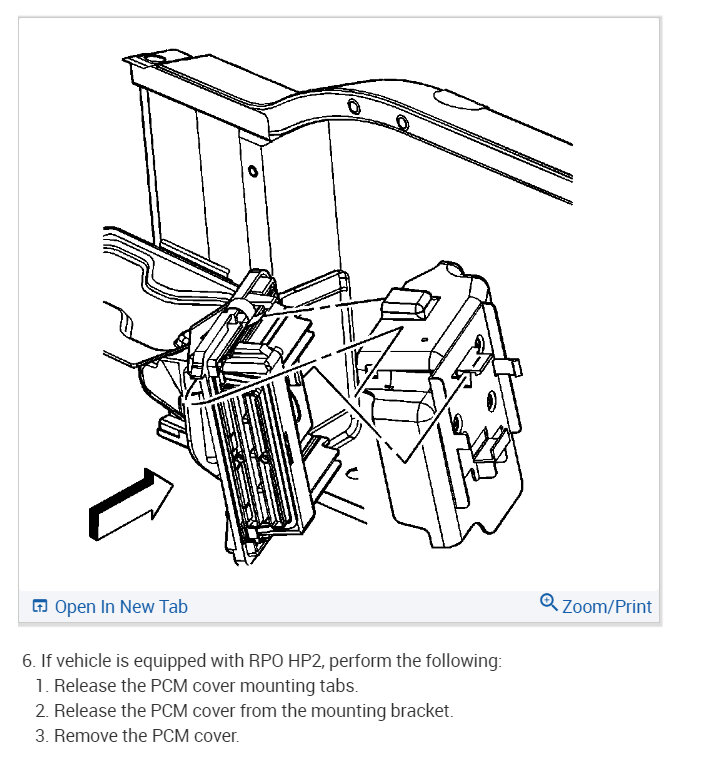 Open In New Tab

Zoom/Print

6. If vehicle is equipped with RPO HP2, perform the following:
1. Release the PCM cover mounting tabs.
2. Release the PCM cover from the mounting bracket.
3. Remove the PCM cover.