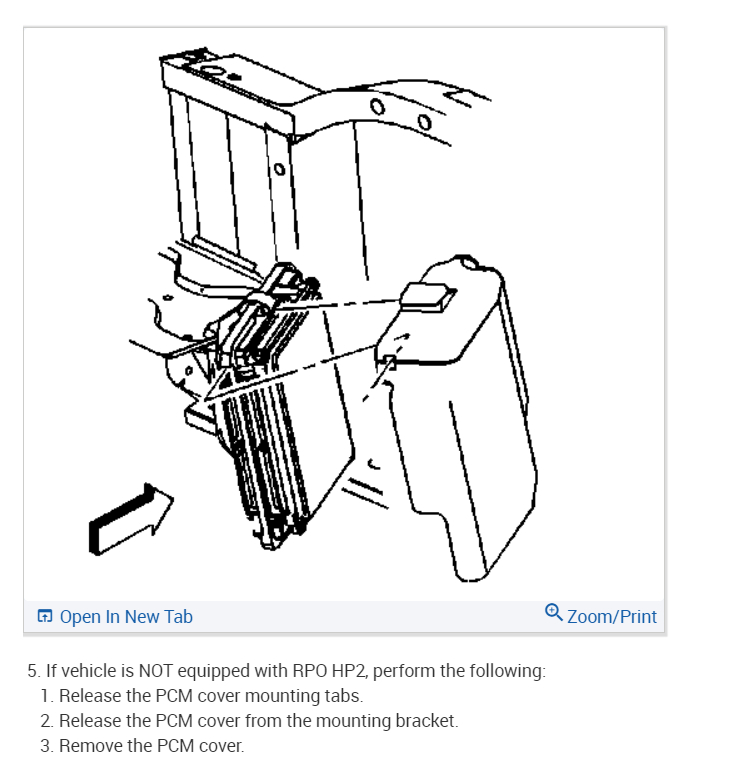 Open In New Tab

Zoom/Print

5. If vehicle is NOT equipped with RPO HP2, perform the following:
1. Release the PCM cover mounting tabs.
2. Release the PCM cover from the mounting bracket.
3. Remove the PCM cover.