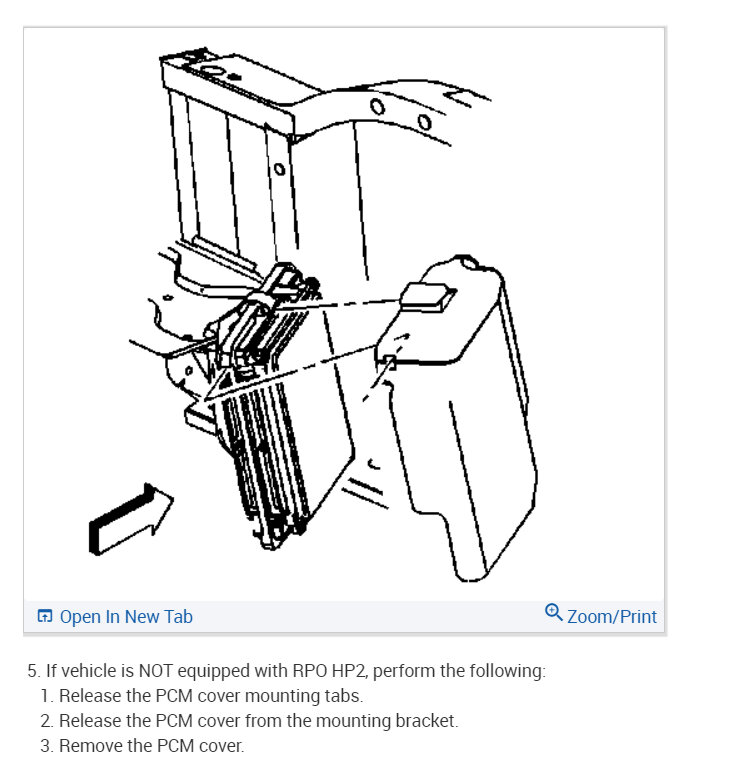 Open In New Tab

Zoom/Print

5. If vehicle is NOT equipped with RPO HP2, perform the following:

1. Release the PCM cover mounting tabs.
2. Release the PCM cover from the mounting bracket.
3. Remove the PCM cover.