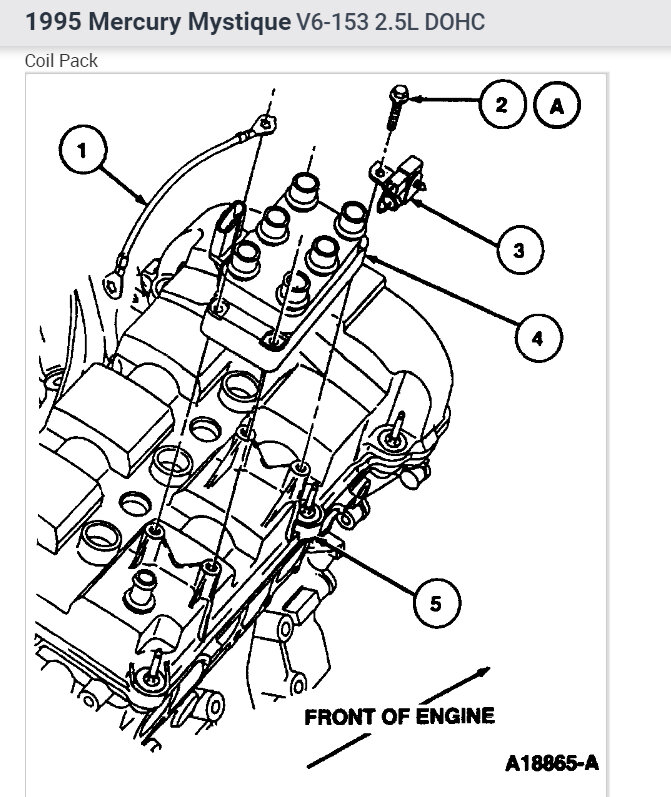 1995 Mercury Mystique V6-153 2.5L DOHC

Coil Pack

1

2

A

3

4

5

FRONT OF ENGINE

A18865-A