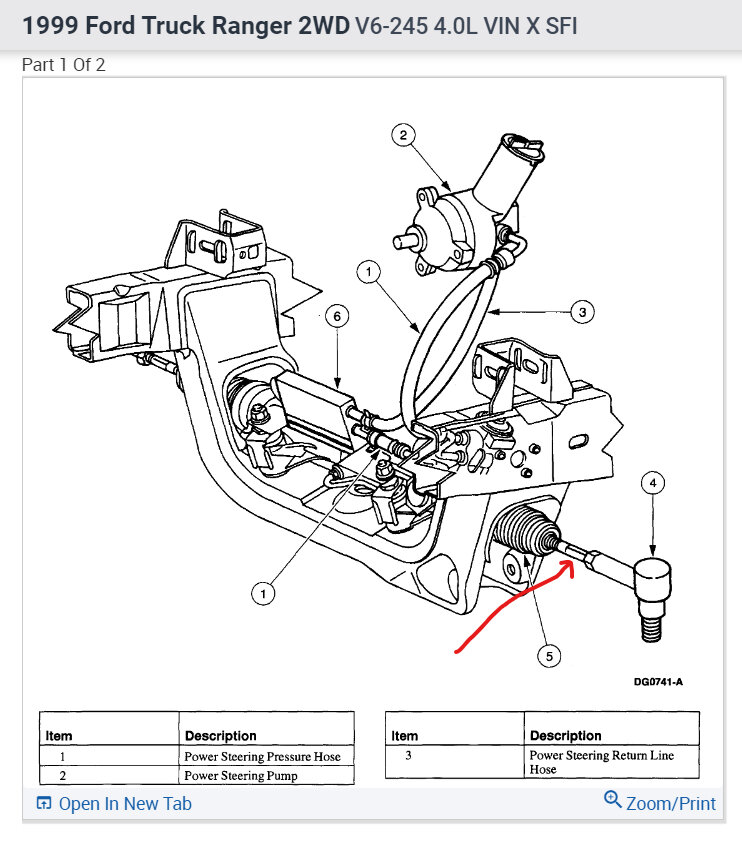 1999 Ford Truck Ranger 2WD V6-245 4.0L VIN X SFI

Part 1 Of 2

2

1

3

6

4

1

5

DG0741-A

| Item | Description |
|---|---|
| 1 | Power Steering Pressure Hose |
| 2 | Power Steering Pump |

| Item | Description |
|---|---|
| 3 | Power Steering Return Line Hose |

Open In New Tab

Zoom/Print