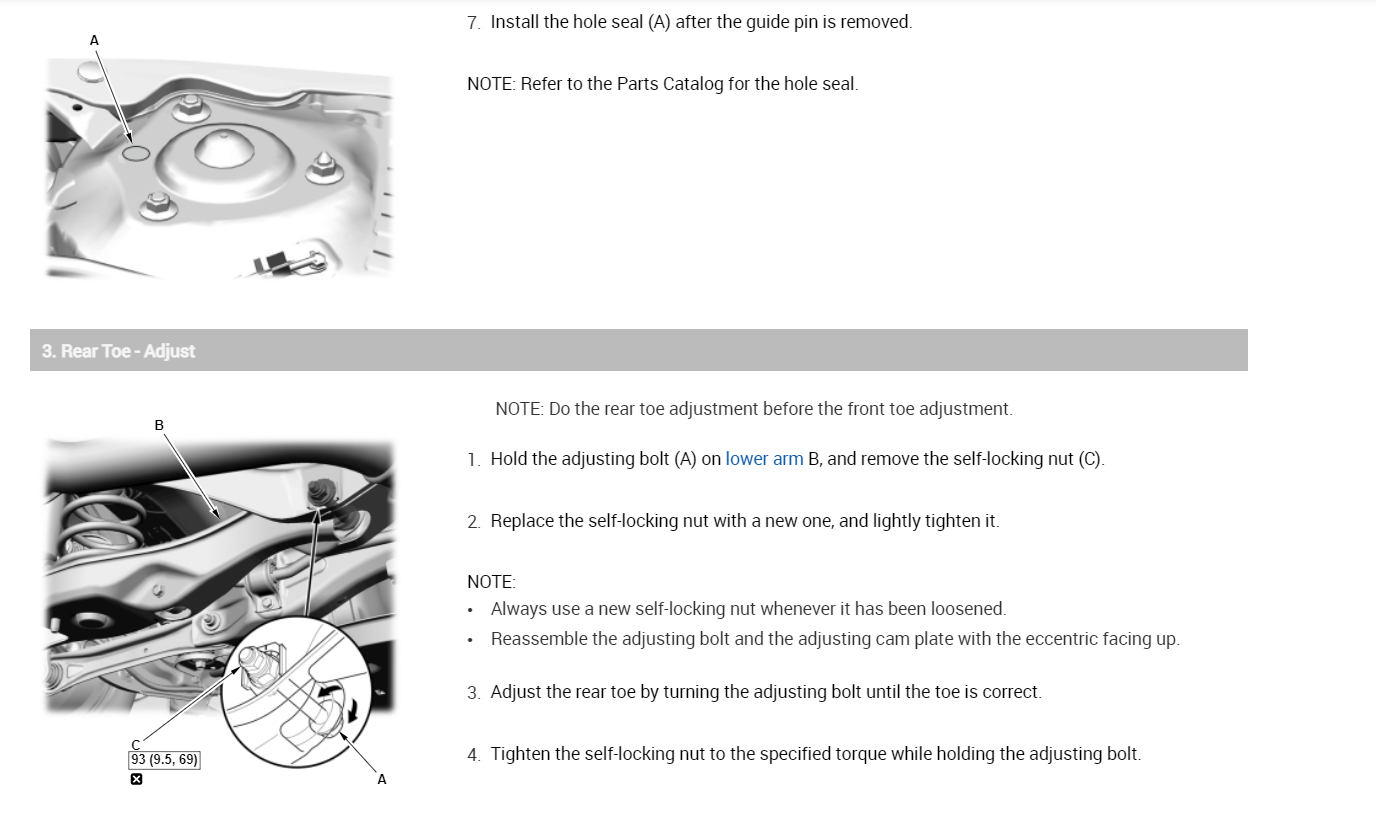 A

7. Install the hole seal (A) after the guide pin is removed.

NOTE: Refer to the Parts Catalog for the hole seal.

3. Rear Toe - Adjust

B

C
93 (9.5, 69)

A

NOTE: Do the rear toe adjustment before the front toe adjustment.

1. Hold the adjusting bolt (A) on lower arm B, and remove the self-locking nut (C).

2. Replace the self-locking nut with a new one, and lightly tighten it.

NOTE:
• Always use a new self-locking nut whenever it has been loosened.
• Reassemble the adjusting bolt and the adjusting cam plate with the eccentric facing up.

3. Adjust the rear toe by turning the adjusting bolt until the toe is correct.

4. Tighten the self-locking nut to the specified torque while holding the adjusting bolt.