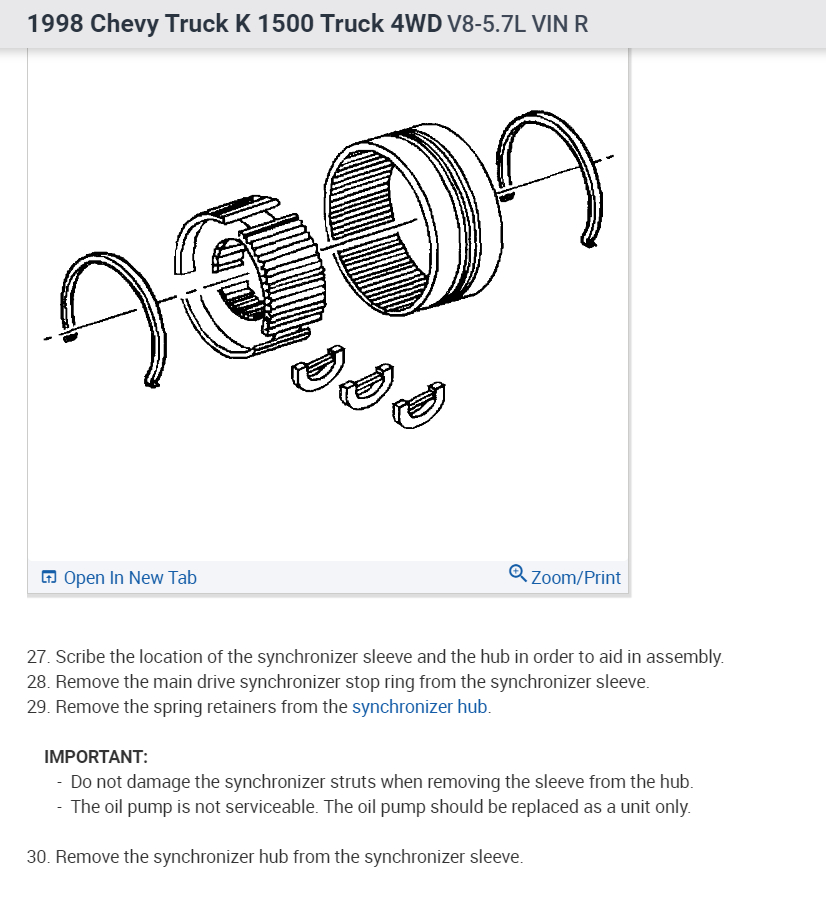 1998 Chevy Truck K 1500 Truck 4WD V8-5.7L VIN R

Open In New Tab

Zoom/Print

27. Scribe the location of the synchronizer sleeve and the hub in order to aid in assembly.
28. Remove the main drive synchronizer stop ring from the synchronizer sleeve.
29. Remove the spring retainers from the synchronizer hub.

IMPORTANT:
- Do not damage the synchronizer struts when removing the sleeve from the hub.
- The oil pump is not serviceable. The oil pump should be replaced as a unit only.

30. Remove the synchronizer hub from the synchronizer sleeve.