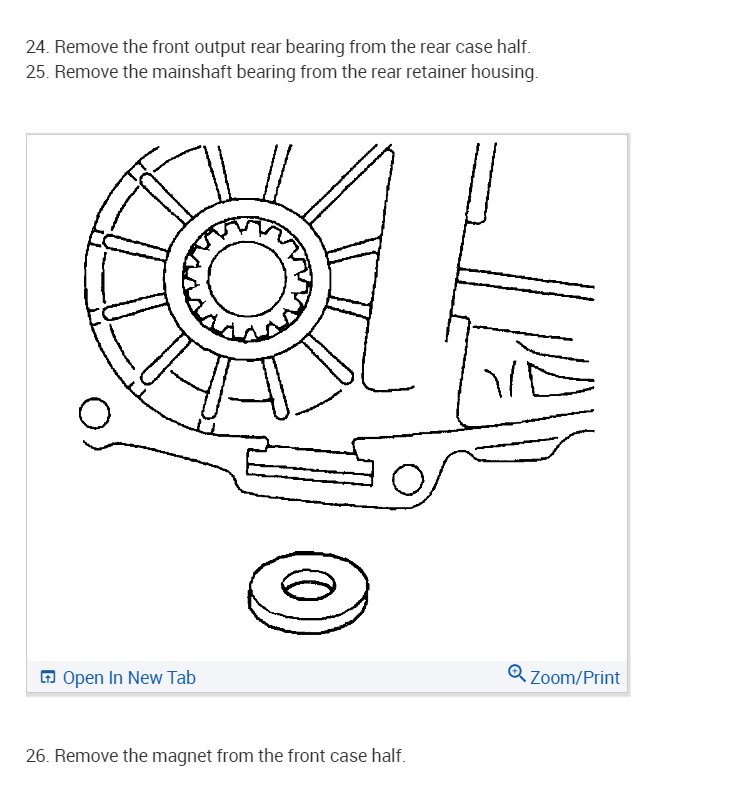 24. Remove the front output rear bearing from the rear case half.
25. Remove the mainshaft bearing from the rear retainer housing.

Open In New Tab

Zoom/Print

26. Remove the magnet from the front case half.