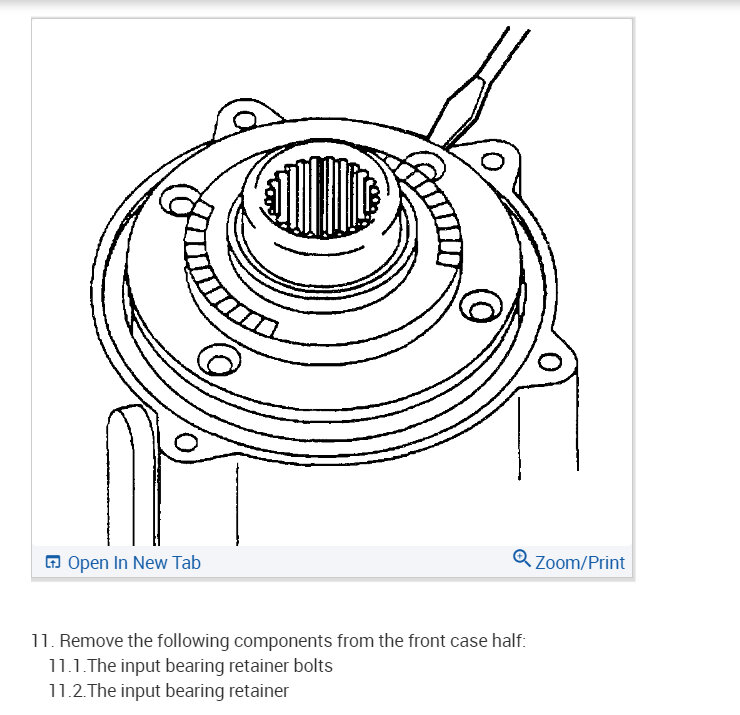 Open In New Tab
Zoom/Print

11. Remove the following components from the front case half:
11.1.The input bearing retainer bolts
11.2.The input bearing retainer