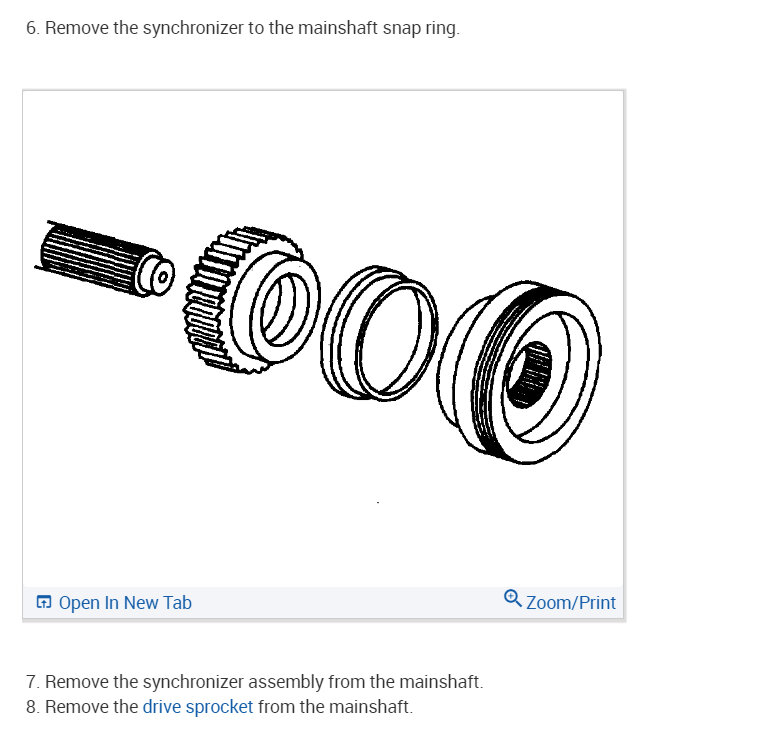 6. Remove the synchronizer to the mainshaft snap ring.

Open In New Tab

Zoom/Print

7. Remove the synchronizer assembly from the mainshaft.
8. Remove the drive sprocket from the mainshaft.