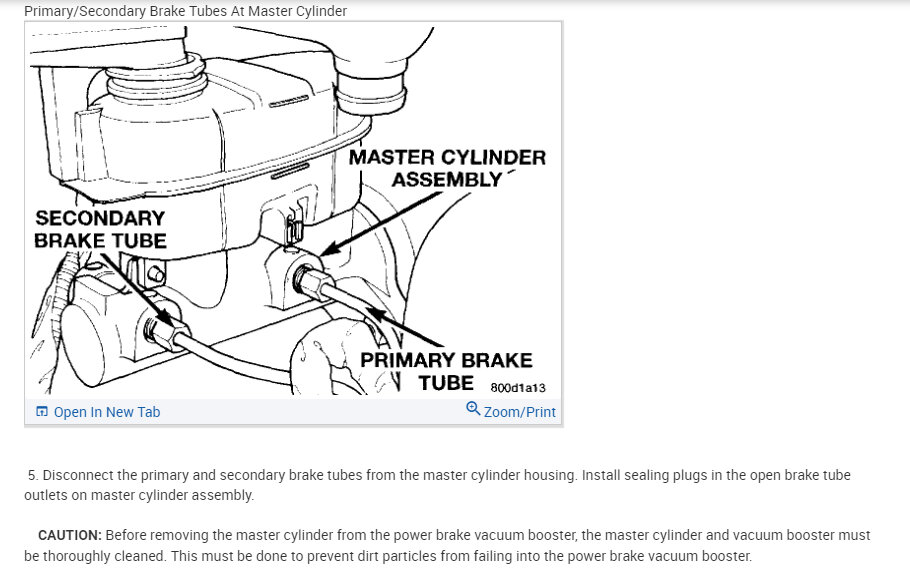 Primary/Secondary Brake Tubes At Master Cylinder

MASTER CYLINDER ASSEMBLY

SECONDARY BRAKE TUBE

PRIMARY BRAKE TUBE

800d1a13

Open In New Tab

Zoom/Print

5. Disconnect the primary and secondary brake tubes from the master cylinder housing. Install sealing plugs in the open brake tube outlets on master cylinder assembly.

CAUTION: Before removing the master cylinder from the power brake vacuum booster, the master cylinder and vacuum booster must be thoroughly cleaned. This must be done to prevent dirt particles from failing into the power brake vacuum booster.