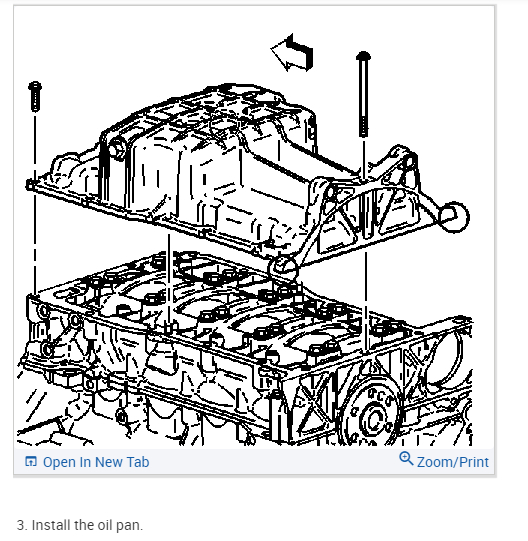 Open In New Tab

Zoom/Print

3. Install the oil pan.