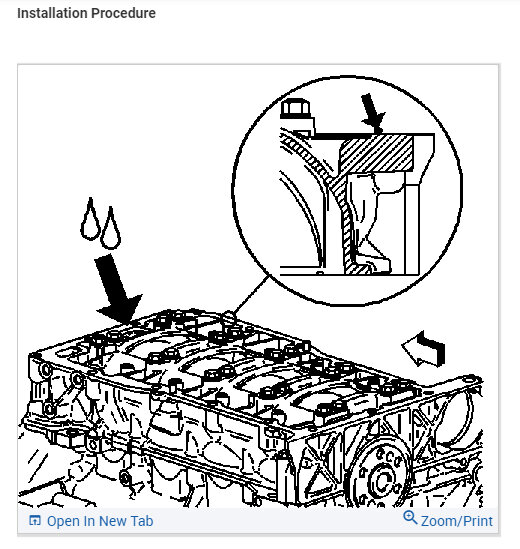 Installation Procedure

Open In New Tab

Zoom/Print