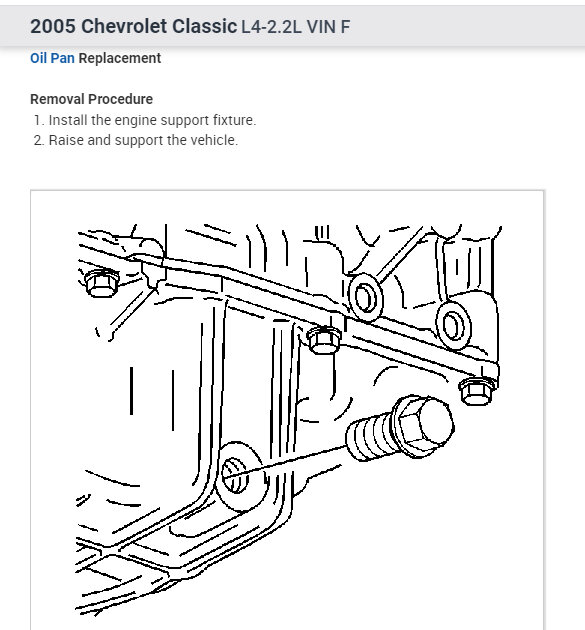 2005 Chevrolet Classic L4-2.2L VIN F

Oil Pan Replacement

Removal Procedure
1. Install the engine support fixture.
2. Raise and support the vehicle.