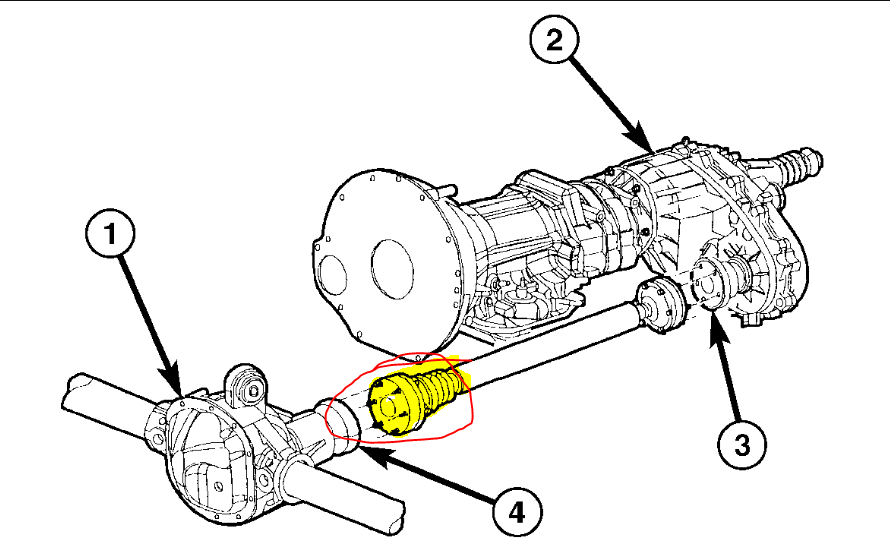 2

1

3

4