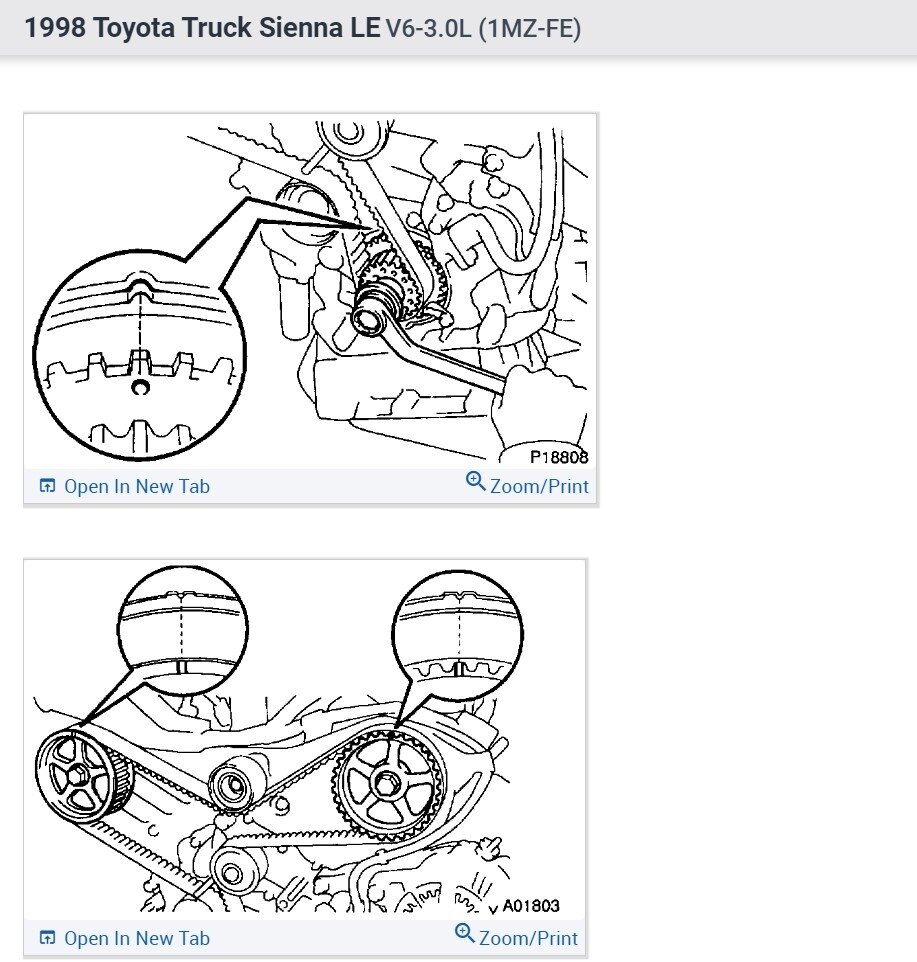 1998 Toyota Truck Sienna LE V6-3.0L (1MZ-FE)

P18808

Open In New Tab Zoom/Print

A01803

Open In New Tab Zoom/Print