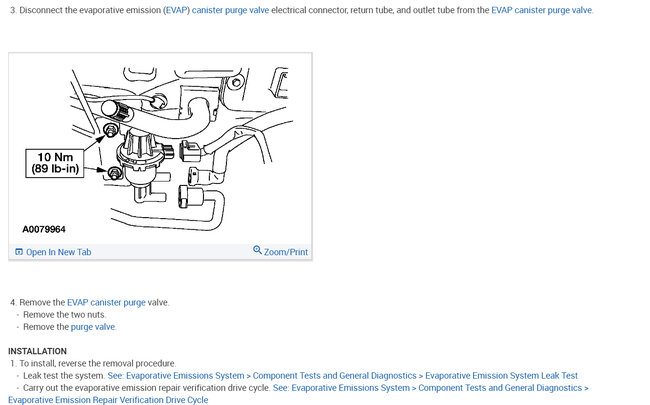 3. Disconnect the evaporative emission (EVAP) canister purge valve electrical connector, return tube, and outlet tube from the EVAP canister purge valve.

10 Nm
(89 lb-in)

A0079964

Open In New Tab

Zoom/Print

4. Remove the EVAP canister purge valve.
- Remove the two nuts.
- Remove the purge valve.

INSTALLATION
1. To install, reverse the removal procedure.
- Leak test the system. See: Evaporative Emissions System > Component Tests and General Diagnostics > Evaporative Emission System Leak Test
- Carry out the evaporative emission repair verification drive cycle. See: Evaporative Emissions System > Component Tests and General Diagnostics > Evaporative Emission Repair Verification Drive Cycle