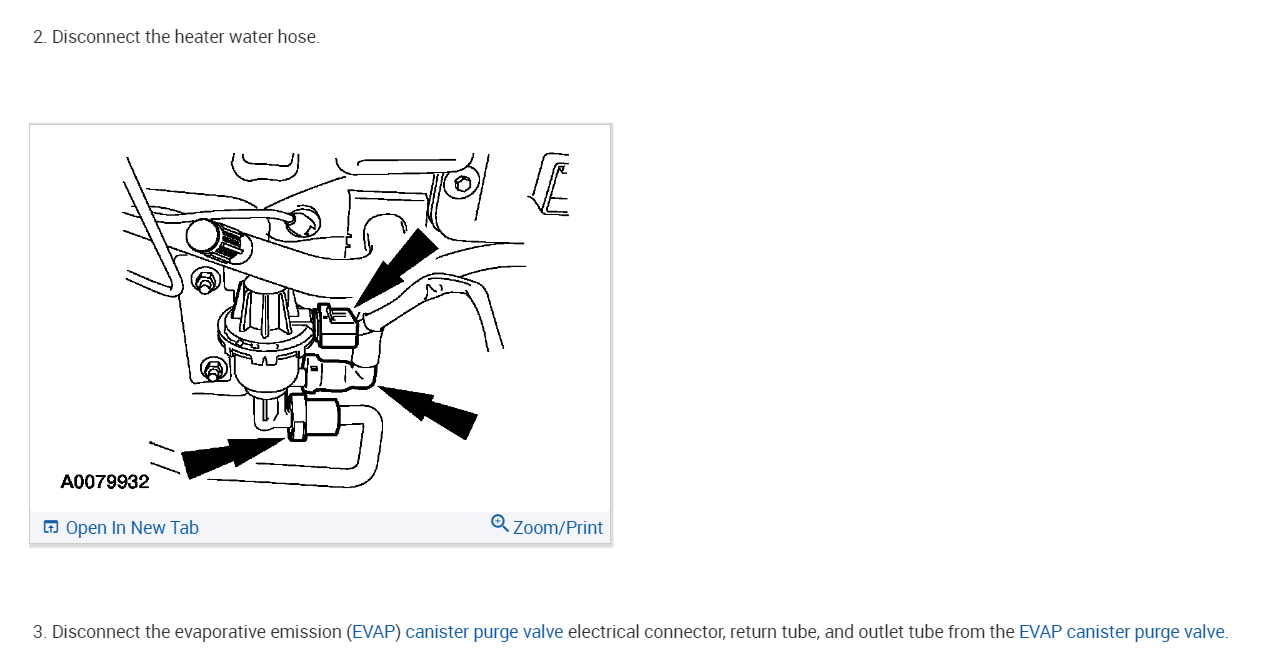 2. Disconnect the heater water hose.

A0079932

Open In New Tab

Zoom/Print

3. Disconnect the evaporative emission (EVAP) canister purge valve electrical connector, return tube, and outlet tube from the EVAP canister purge valve.