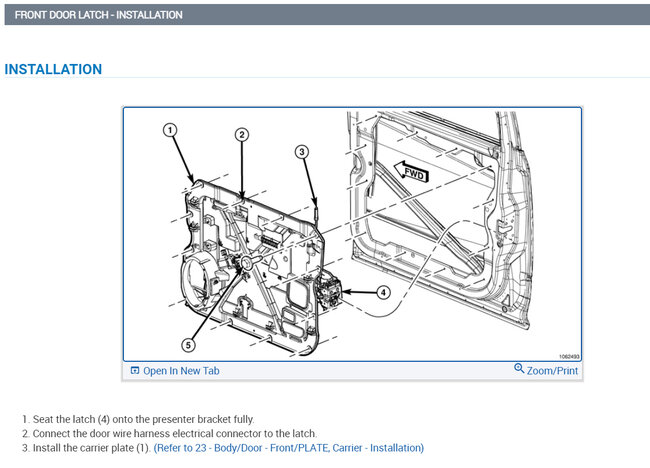 FRONT DOOR LATCH - INSTALLATION

INSTALLATION

1
2
3
FWD
4
5
1062493

Open In New Tab
Zoom/Print

1. Seat the latch (4) onto the presenter bracket fully.
2. Connect the door wire harness electrical connector to the latch.
3. Install the carrier plate (1). (Refer to 23 - Body/Door - Front/PLATE, Carrier - Installation)