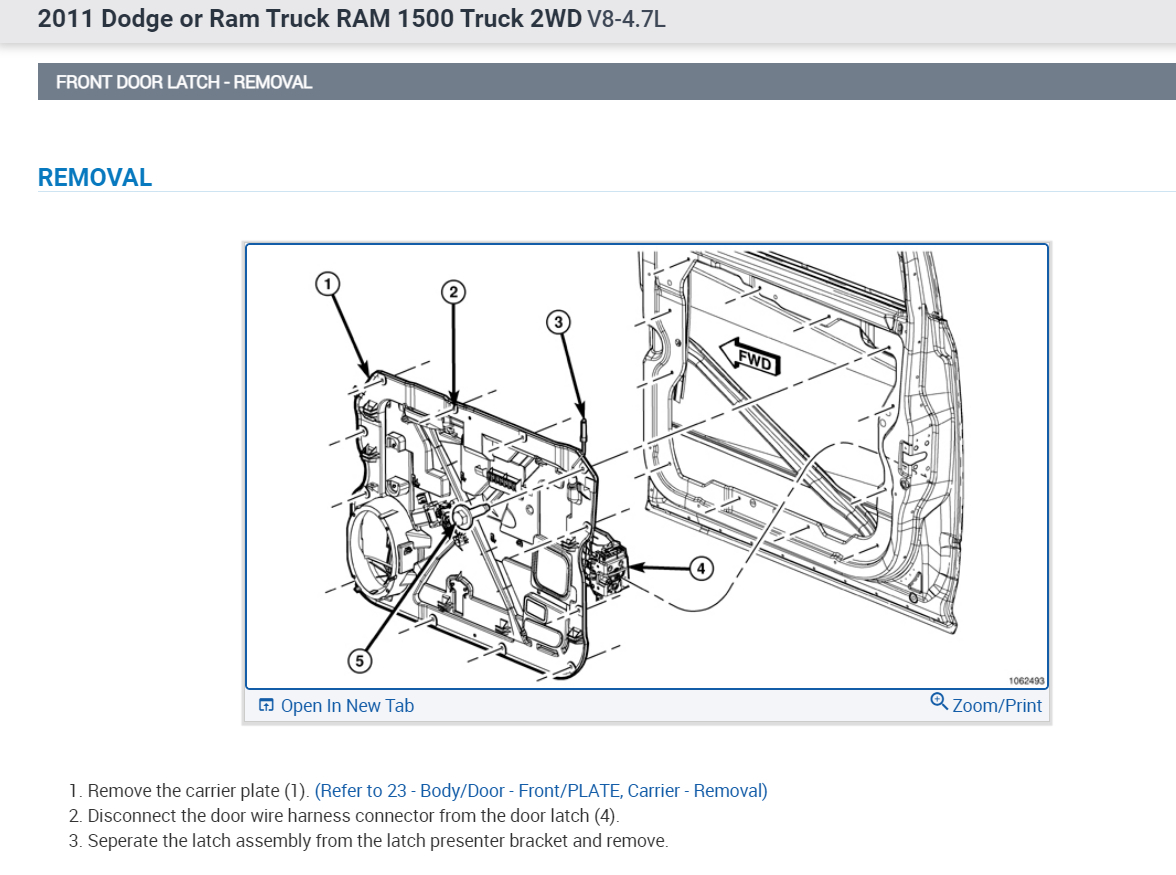 2011 Dodge or Ram Truck RAM 1500 Truck 2WD V8-4.7L

FRONT DOOR LATCH - REMOVAL

REMOVAL

1
2
3
FWD
4
5
1062493

Open In New Tab
Zoom/Print

1. Remove the carrier plate (1). (Refer to 23 - Body/Door - Front/PLATE, Carrier - Removal)
2. Disconnect the door wire harness connector from the door latch (4).
3. Seperate the latch assembly from the latch presenter bracket and remove.