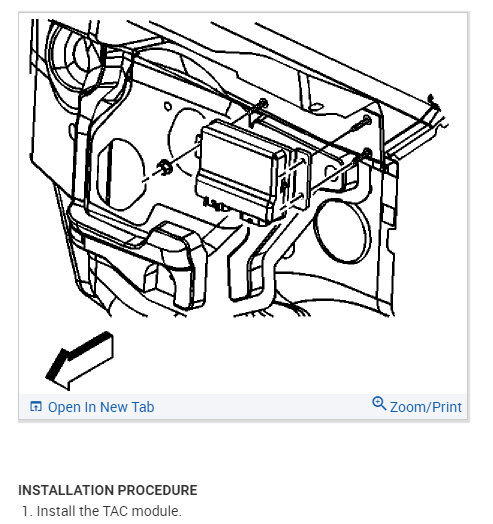 Open In New Tab
Zoom/Print

INSTALLATION PROCEDURE

1. Install the TAC module.