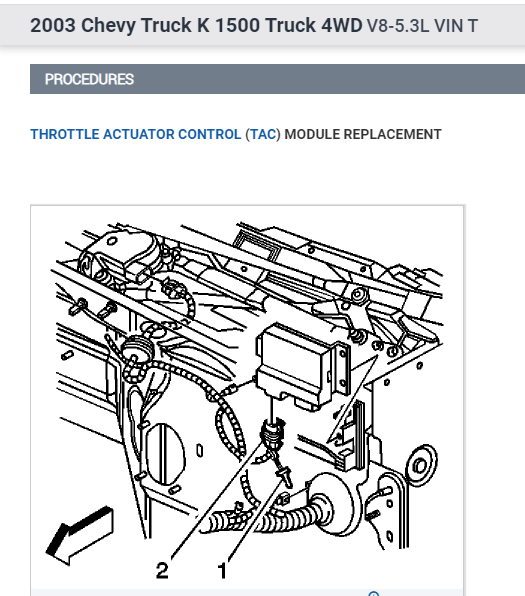 2003 Chevy Truck K 1500 Truck 4WD V8-5.3L VIN T

PROCEDURES

THROTTLE ACTUATOR CONTROL (TAC) MODULE REPLACEMENT

2
1