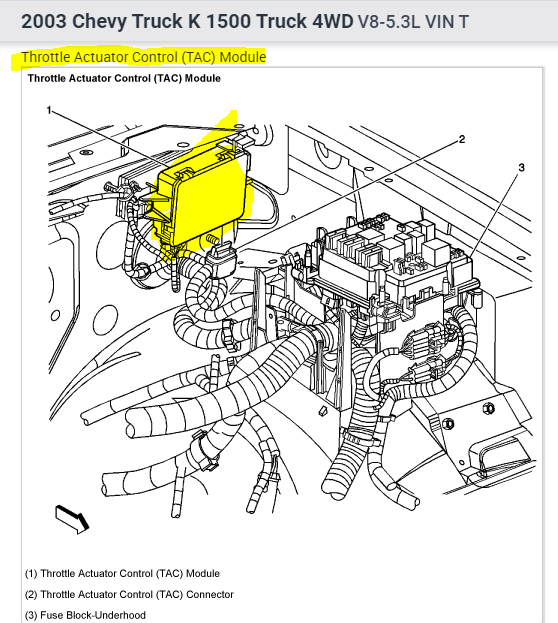 2003 Chevy Truck K 1500 Truck 4WD V8-5.3L VIN T

Throttle Actuator Control (TAC) Module

Throttle Actuator Control (TAC) Module

1

2

3

(1) Throttle Actuator Control (TAC) Module

(2) Throttle Actuator Control (TAC) Connector

(3) Fuse Block-Underhood