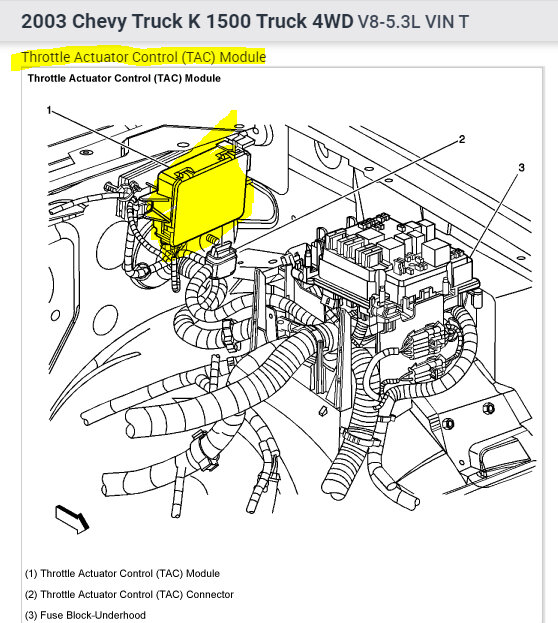 2003 Chevy Truck K 1500 Truck 4WD V8-5.3L VIN T

Throttle Actuator Control (TAC) Module

Throttle Actuator Control (TAC) Module

1

2

3

(1) Throttle Actuator Control (TAC) Module

(2) Throttle Actuator Control (TAC) Connector

(3) Fuse Block-Underhood