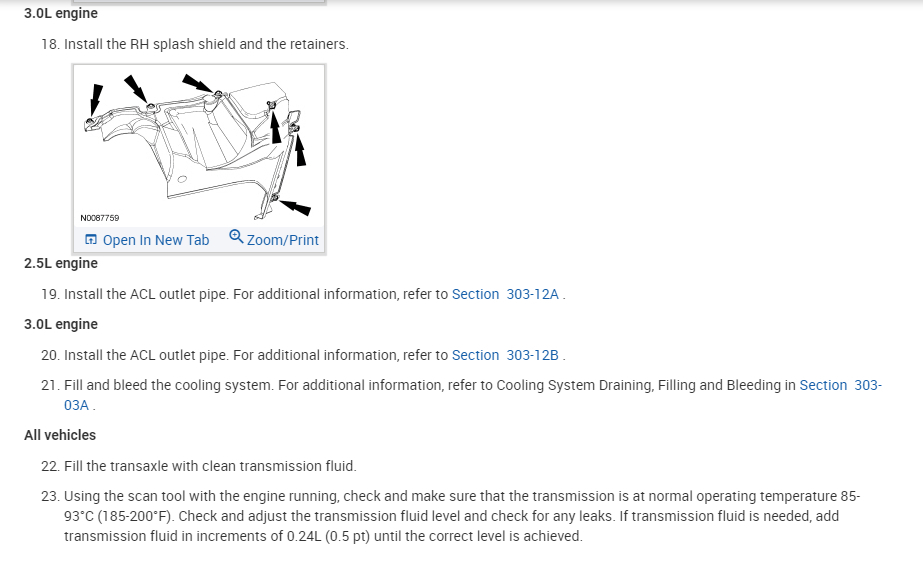 3.0L engine

18. Install the RH splash shield and the retainers.

N0087759

Open In New Tab Zoom/Print

2.5L engine

19. Install the ACL outlet pipe. For additional information, refer to Section 303-12A .

3.0L engine

20. Install the ACL outlet pipe. For additional information, refer to Section 303-12B .

21. Fill and bleed the cooling system. For additional information, refer to Cooling System Draining, Filling and Bleeding in Section 303-03A .

All vehicles

22. Fill the transaxle with clean transmission fluid.

23. Using the scan tool with the engine running, check and make sure that the transmission is at normal operating temperature 85-93°C (185-200°F). Check and adjust the transmission fluid level and check for any leaks. If transmission fluid is needed, add transmission fluid in increments of 0.24L (0.5 pt) until the correct level is achieved.