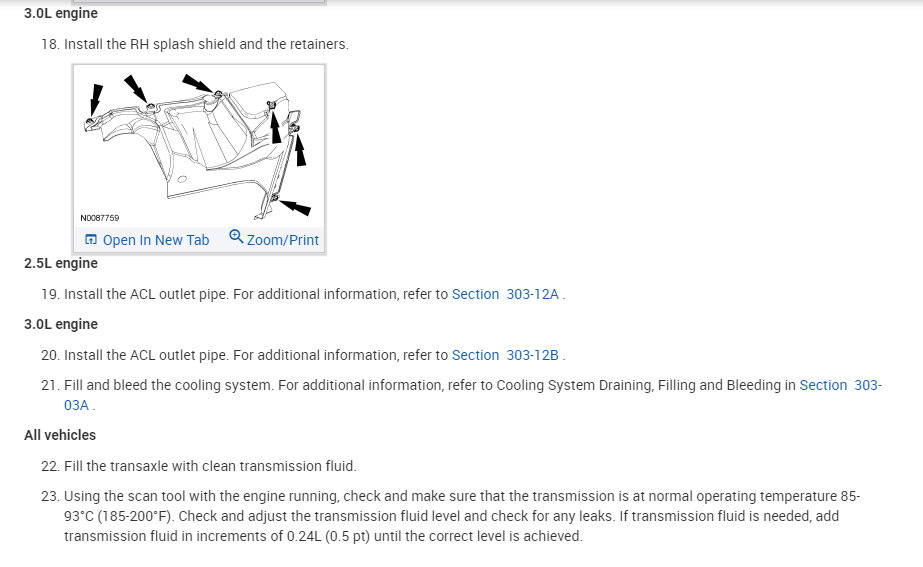 3.0L engine

18. Install the RH splash shield and the retainers.

N0087759

Open In New Tab   Zoom/Print

2.5L engine

19. Install the ACL outlet pipe. For additional information, refer to Section 303-12A .

3.0L engine

20. Install the ACL outlet pipe. For additional information, refer to Section 303-12B .

21. Fill and bleed the cooling system. For additional information, refer to Cooling System Draining, Filling and Bleeding in Section 303-03A .

All vehicles

22. Fill the transaxle with clean transmission fluid.

23. Using the scan tool with the engine running, check and make sure that the transmission is at normal operating temperature 85-93°C (185-200°F). Check and adjust the transmission fluid level and check for any leaks. If transmission fluid is needed, add transmission fluid in increments of 0.24L (0.5 pt) until the correct level is achieved.