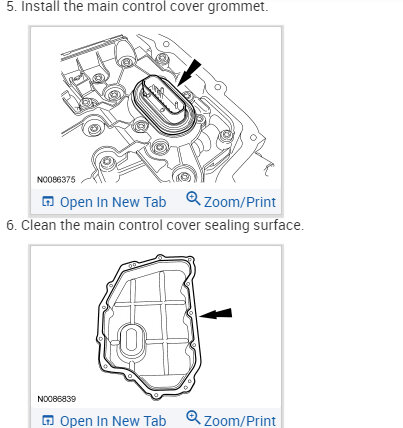 5. Install the main control cover grommet.

N0086375

Open In New Tab Zoom/Print

6. Clean the main control cover sealing surface.

N0086839

Open In New Tab Zoom/Print