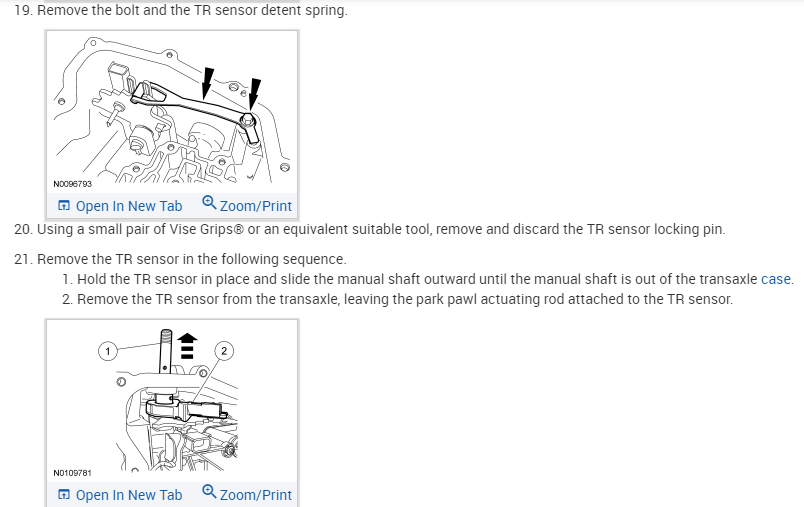 19. Remove the bolt and the TR sensor detent spring.

N0096793

Open In New Tab Zoom/Print

20. Using a small pair of Vise Grips® or an equivalent suitable tool, remove and discard the TR sensor locking pin.

21. Remove the TR sensor in the following sequence.

1. Hold the TR sensor in place and slide the manual shaft outward until the manual shaft is out of the transaxle case.
2. Remove the TR sensor from the transaxle, leaving the park pawl actuating rod attached to the TR sensor.

1

2

N0109781

Open In New Tab Zoom/Print