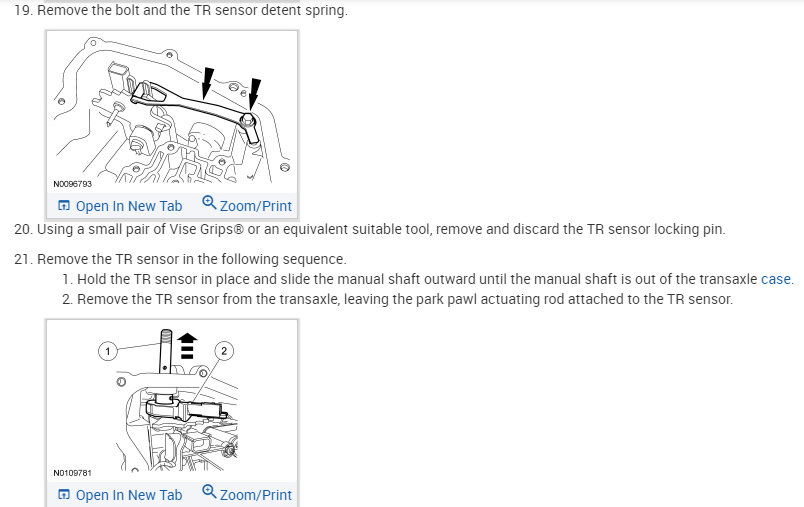 19. Remove the bolt and the TR sensor detent spring.

N0096793

Open In New Tab Zoom/Print

20. Using a small pair of Vise Grips® or an equivalent suitable tool, remove and discard the TR sensor locking pin.

21. Remove the TR sensor in the following sequence.

1. Hold the TR sensor in place and slide the manual shaft outward until the manual shaft is out of the transaxle case.
2. Remove the TR sensor from the transaxle, leaving the park pawl actuating rod attached to the TR sensor.

1

2

N0109781

Open In New Tab Zoom/Print