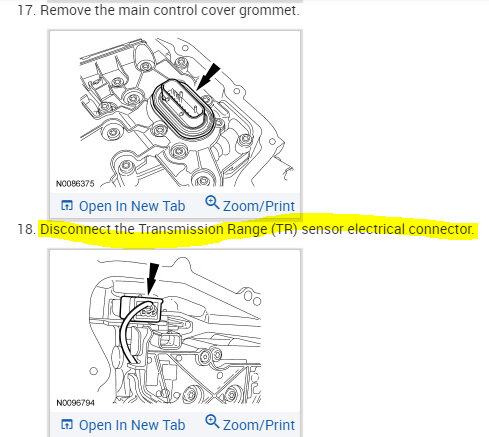 17. Remove the main control cover grommet.

N0086375

Open In New Tab Zoom/Print

18. Disconnect the Transmission Range (TR) sensor electrical connector.

N0096794

Open In New Tab Zoom/Print