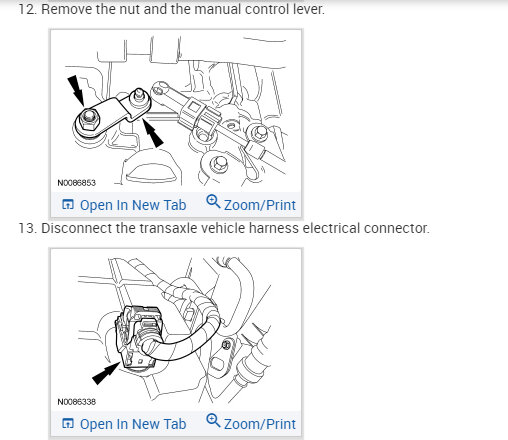 12. Remove the nut and the manual control lever.

N0086853

Open In New Tab Zoom/Print

13. Disconnect the transaxle vehicle harness electrical connector.

N0086338

Open In New Tab Zoom/Print