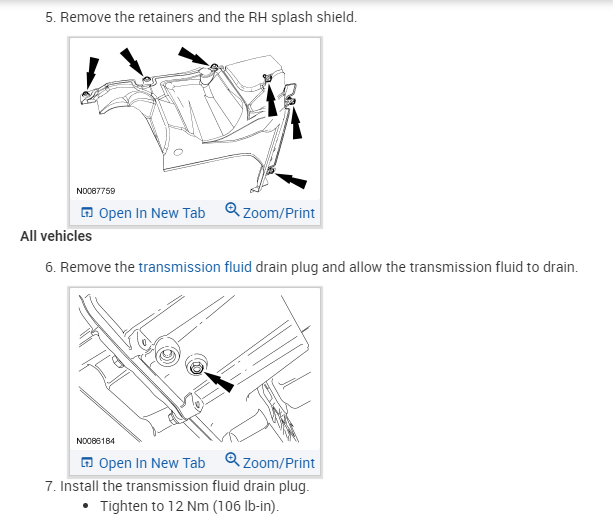 5. Remove the retainers and the RH splash shield.

N0087759

Open In New Tab Zoom/Print

All vehicles

6. Remove the transmission fluid drain plug and allow the transmission fluid to drain.

N0086184

Open In New Tab Zoom/Print

7. Install the transmission fluid drain plug.

• Tighten to 12 Nm (106 lb-in).