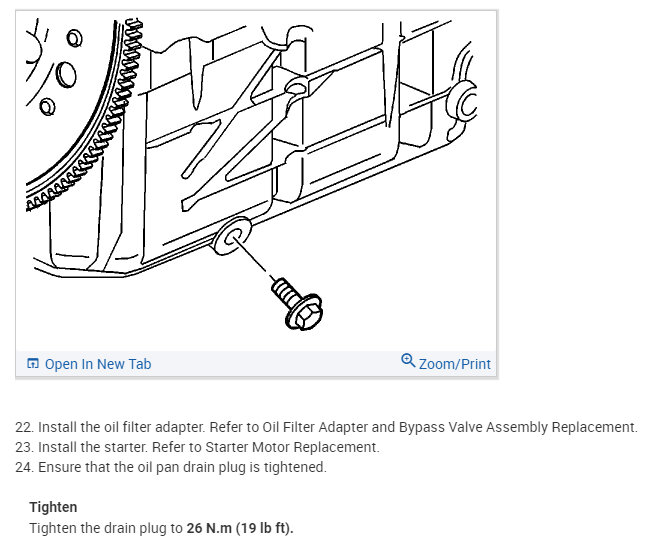 Open In New Tab

Zoom/Print

22. Install the oil filter adapter. Refer to Oil Filter Adapter and Bypass Valve Assembly Replacement.
23. Install the starter. Refer to Starter Motor Replacement.
24. Ensure that the oil pan drain plug is tightened.

Tighten
Tighten the drain plug to 26 N.m (19 lb ft).