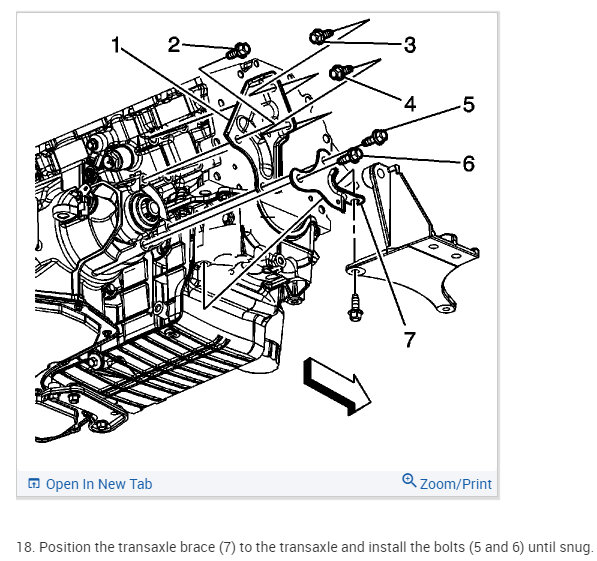 1
2
3
4
5
6
7

Open In New Tab
Zoom/Print

18. Position the transaxle brace (7) to the transaxle and install the bolts (5 and 6) until snug.