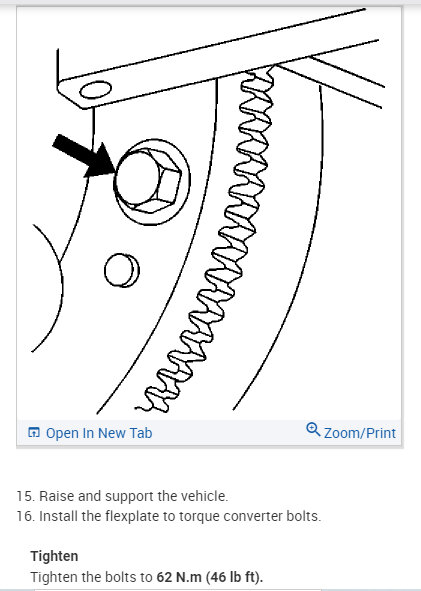 Open In New Tab

Zoom/Print

15. Raise and support the vehicle.
16. Install the flexplate to torque converter bolts.

Tighten
Tighten the bolts to 62 N.m (46 lb ft).