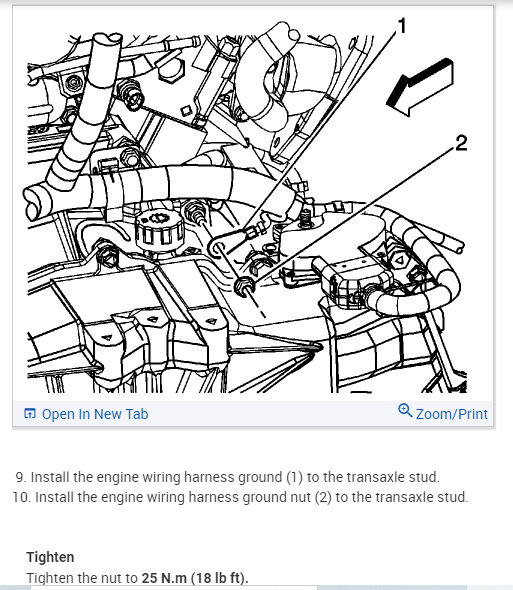 1

2

Open In New Tab

Zoom/Print

9. Install the engine wiring harness ground (1) to the transaxle stud.
10. Install the engine wiring harness ground nut (2) to the transaxle stud.

Tighten
Tighten the nut to 25 N.m (18 lb ft).