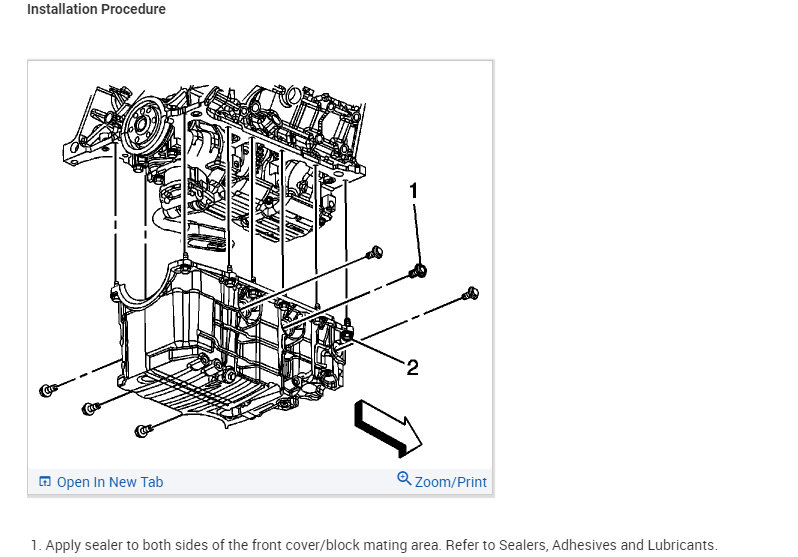 Installation Procedure

1

2

Open In New Tab

Zoom/Print

1. Apply sealer to both sides of the front cover/block mating area. Refer to Sealers, Adhesives and Lubricants.