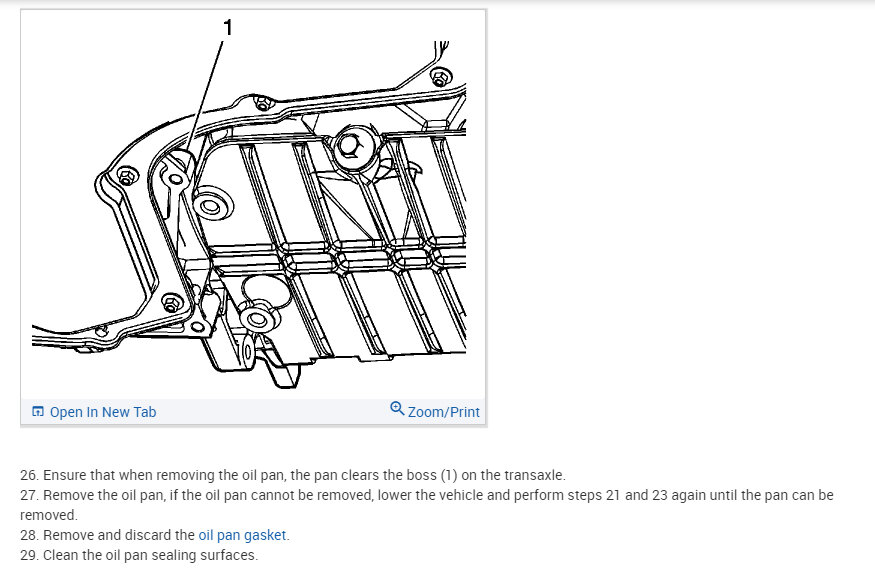 1

Open In New Tab

Zoom/Print

26. Ensure that when removing the oil pan, the pan clears the boss (1) on the transaxle.
27. Remove the oil pan, if the oil pan cannot be removed, lower the vehicle and perform steps 21 and 23 again until the pan can be removed.
28. Remove and discard the oil pan gasket.
29. Clean the oil pan sealing surfaces.