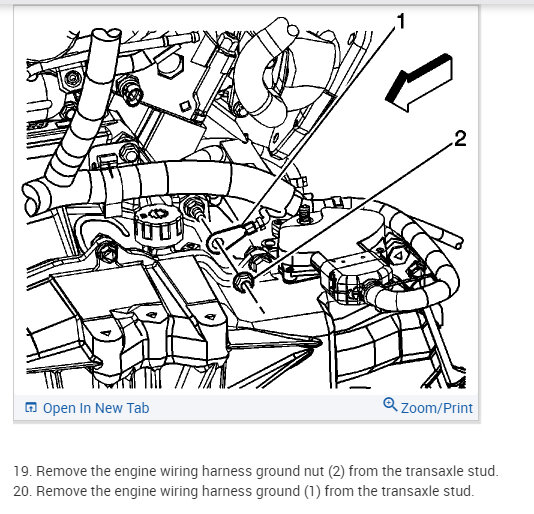 1

2

Open In New Tab

Zoom/Print

19. Remove the engine wiring harness ground nut (2) from the transaxle stud.
20. Remove the engine wiring harness ground (1) from the transaxle stud.