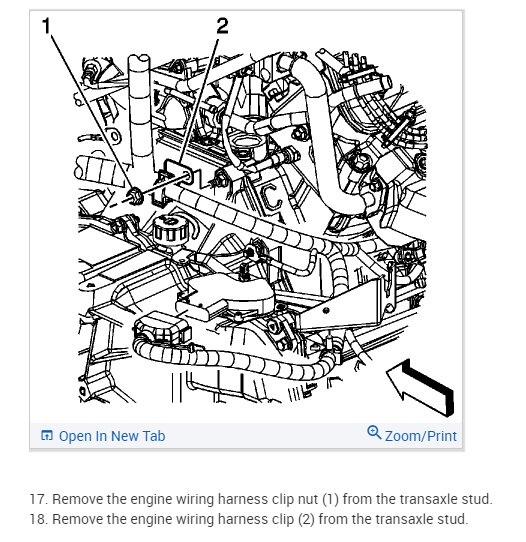 1
2

Open In New Tab
Zoom/Print

17. Remove the engine wiring harness clip nut (1) from the transaxle stud.
18. Remove the engine wiring harness clip (2) from the transaxle stud.