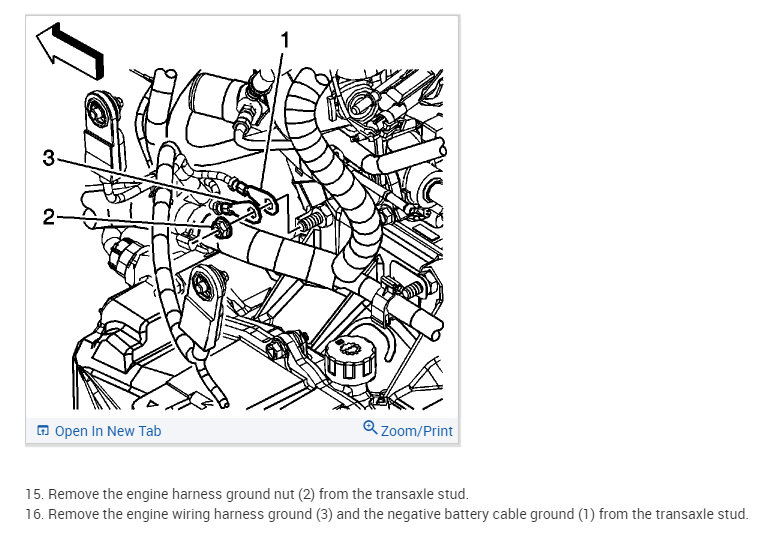 1

3

2

Open In New Tab

Zoom/Print

15. Remove the engine harness ground nut (2) from the transaxle stud.
16. Remove the engine wiring harness ground (3) and the negative battery cable ground (1) from the transaxle stud.