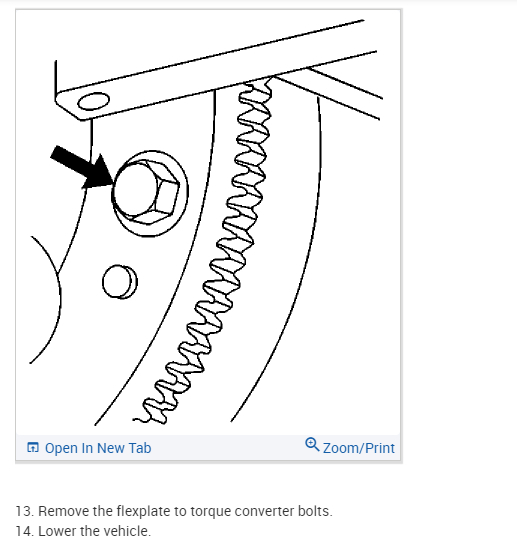 Open In New Tab
Zoom/Print

13. Remove the flexplate to torque converter bolts.
14. Lower the vehicle.