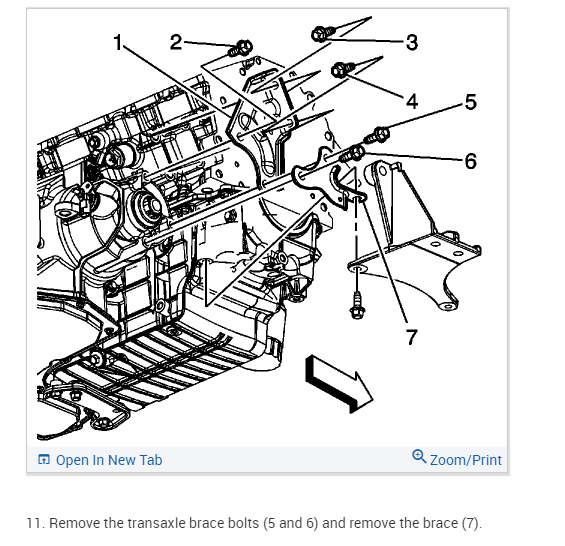 1
2
3
4
5
6
7

Open In New Tab
Zoom/Print

11. Remove the transaxle brace bolts (5 and 6) and remove the brace (7).