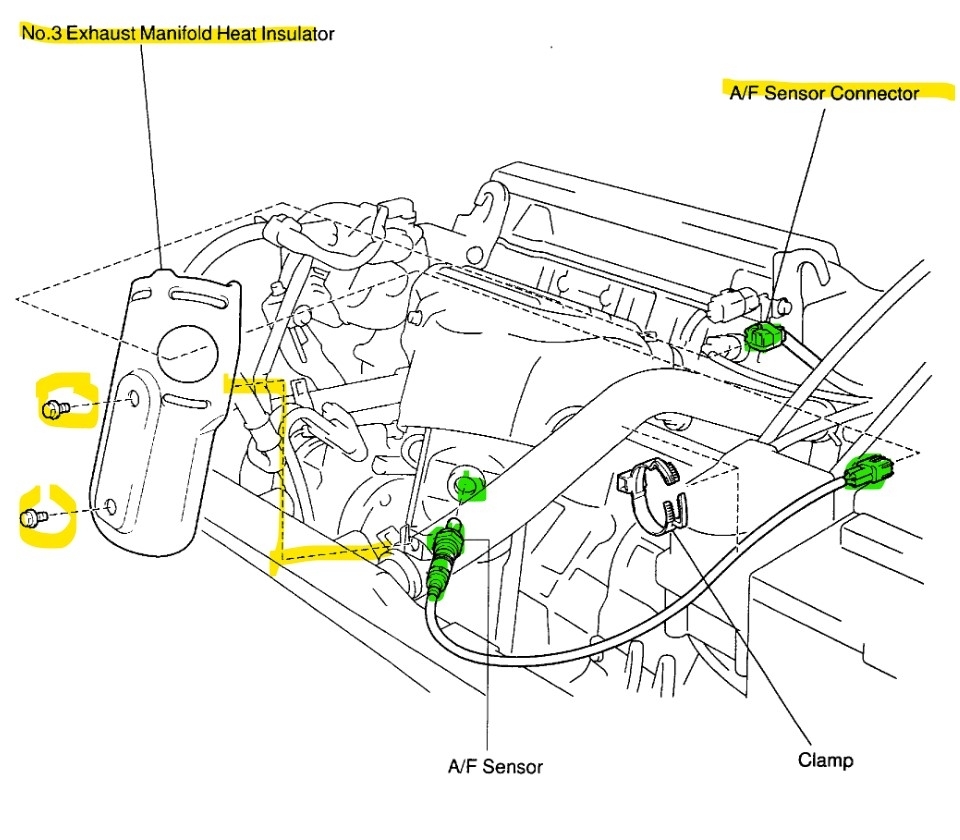 No.3 Exhaust Manifold Heat Insulator

A/F Sensor Connector

A/F Sensor

Clamp