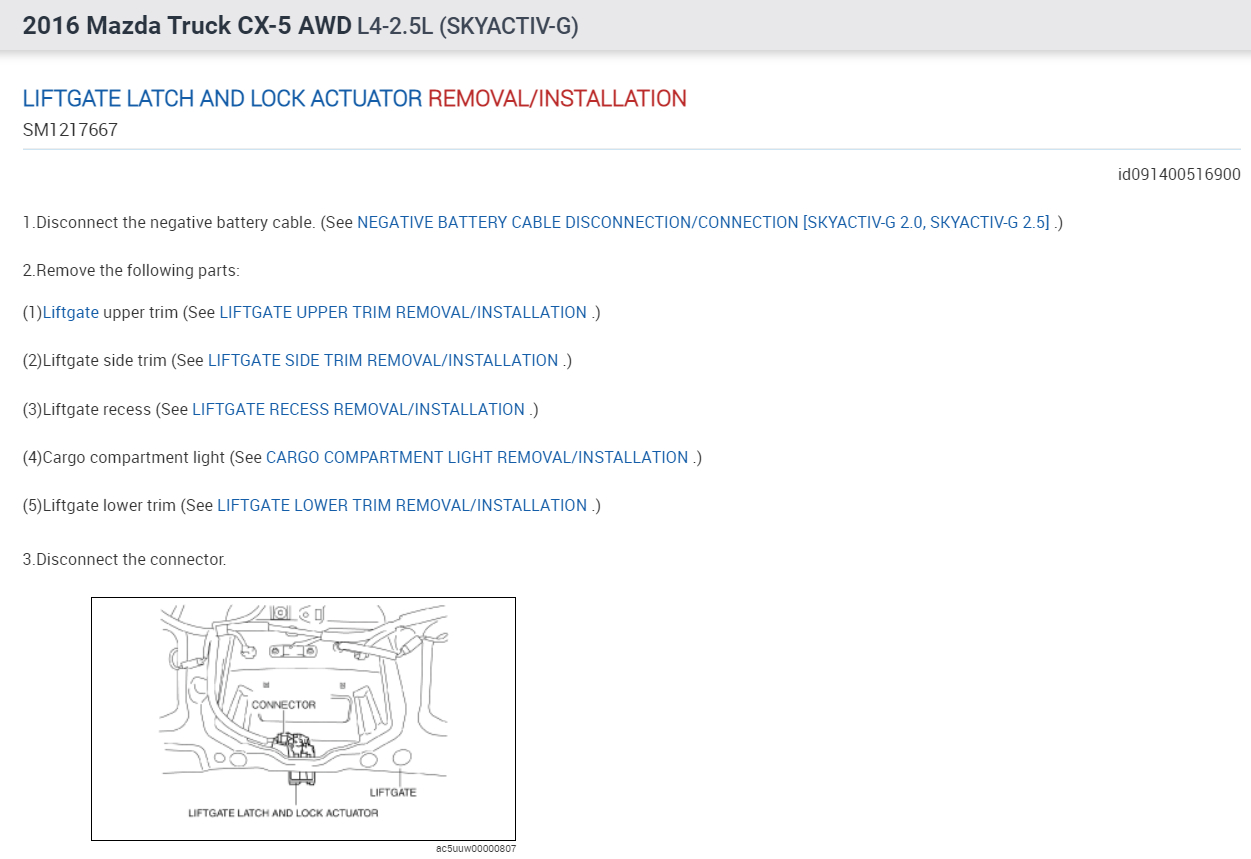 2016 Mazda Truck CX-5 AWD L4-2.5L (SKYACTIV-G)

LIFTGATE LATCH AND LOCK ACTUATOR REMOVAL/INSTALLATION
SM1217667

id091400516900

1.Disconnect the negative battery cable. (See NEGATIVE BATTERY CABLE DISCONNECTION/CONNECTION [SKYACTIV-G 2.0, SKYACTIV-G 2.5] .)

2.Remove the following parts:

(1)Liftgate upper trim (See LIFTGATE UPPER TRIM REMOVAL/INSTALLATION .)

(2)Liftgate side trim (See LIFTGATE SIDE TRIM REMOVAL/INSTALLATION .)

(3)Liftgate recess (See LIFTGATE RECESS REMOVAL/INSTALLATION .)

(4)Cargo compartment light (See CARGO COMPARTMENT LIGHT REMOVAL/INSTALLATION .)

(5)Liftgate lower trim (See LIFTGATE LOWER TRIM REMOVAL/INSTALLATION .)

3.Disconnect the connector.

CONNECTOR
LIFTGATE
LIFTGATE LATCH AND LOCK ACTUATOR
ac5uuw00000807