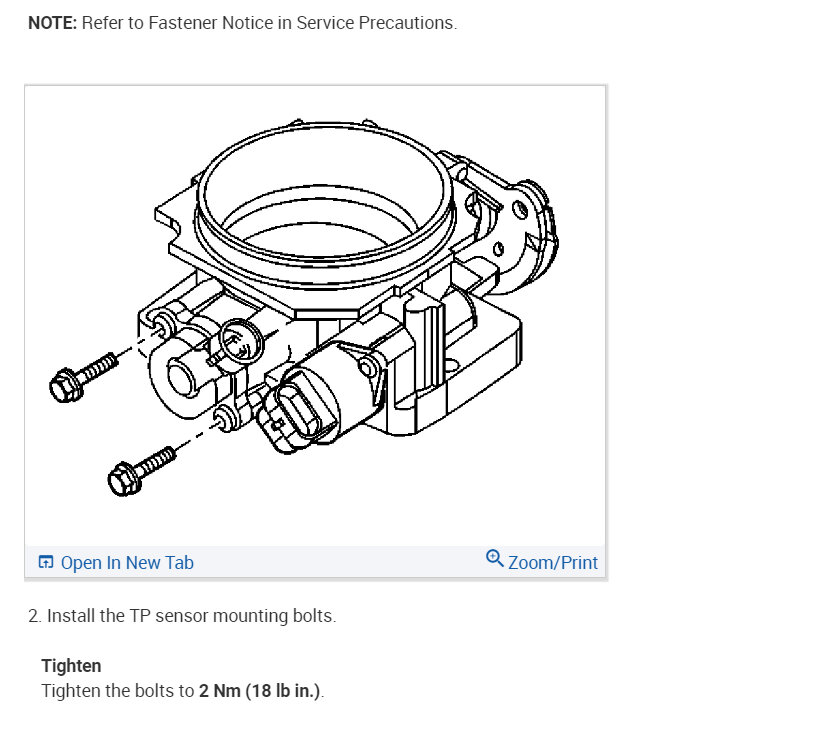 NOTE: Refer to Fastener Notice in Service Precautions.

Open In New Tab

Zoom/Print

2. Install the TP sensor mounting bolts.

Tighten
Tighten the bolts to 2 Nm (18 lb in.).