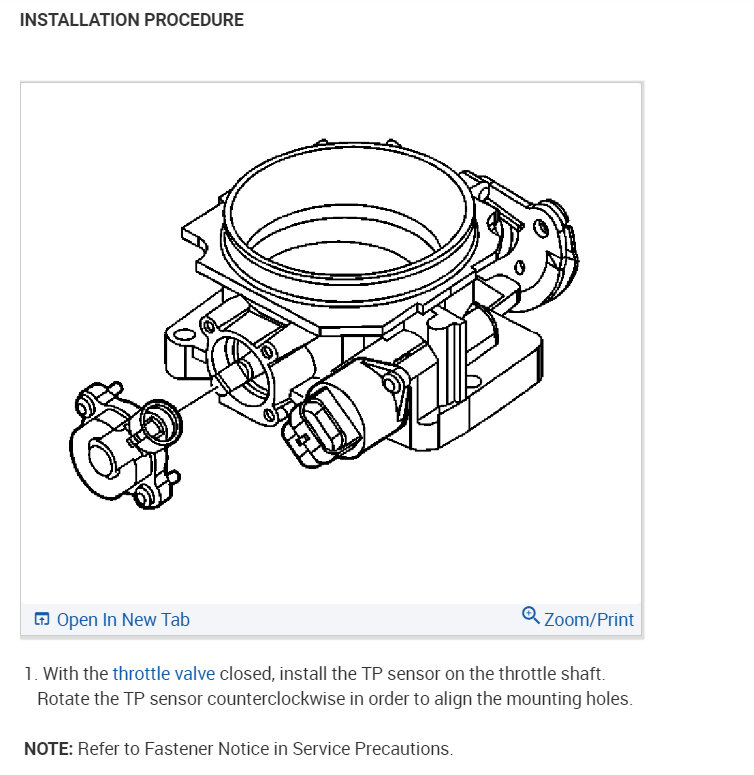 INSTALLATION PROCEDURE

Open In New Tab

Zoom/Print

1. With the throttle valve closed, install the TP sensor on the throttle shaft. Rotate the TP sensor counterclockwise in order to align the mounting holes.

NOTE: Refer to Fastener Notice in Service Precautions.