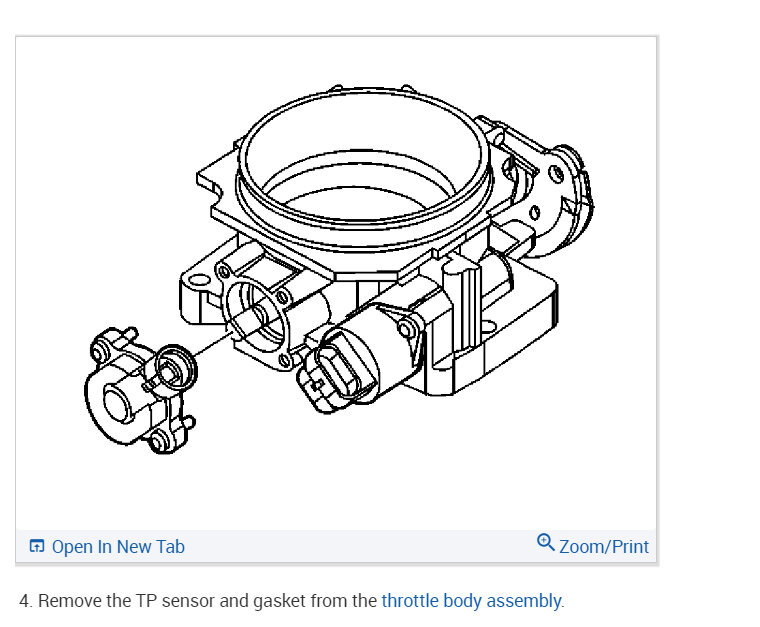 Open In New Tab
Zoom/Print

4. Remove the TP sensor and gasket from the throttle body assembly.