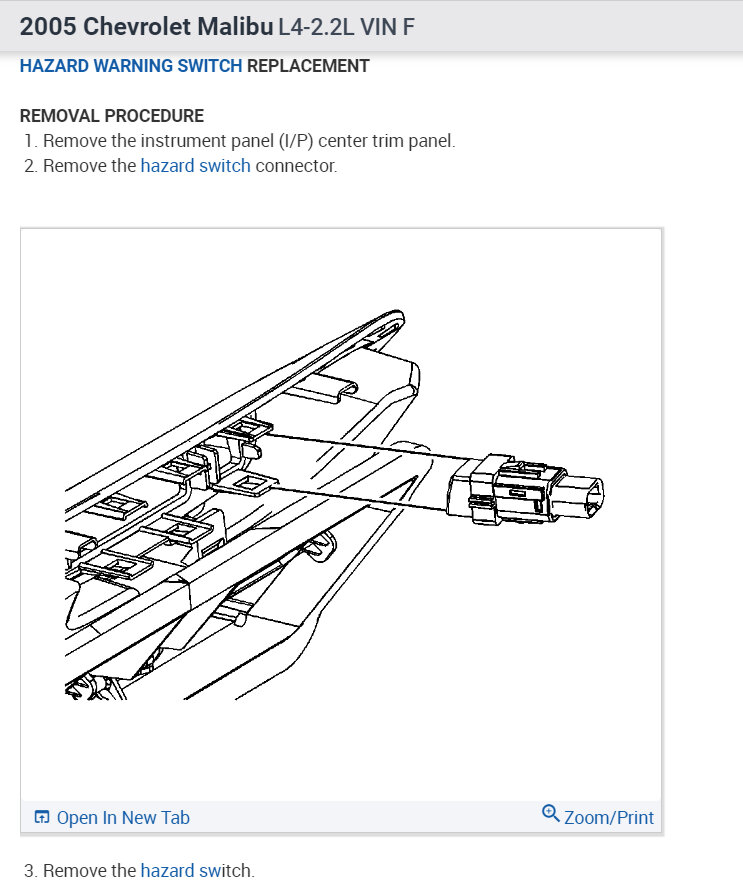 2005 Chevrolet Malibu L4-2.2L VIN F

HAZARD WARNING SWITCH REPLACEMENT

REMOVAL PROCEDURE

1. Remove the instrument panel (I/P) center trim panel.
2. Remove the hazard switch connector.

Open In New Tab

Zoom/Print

3. Remove the hazard switch.